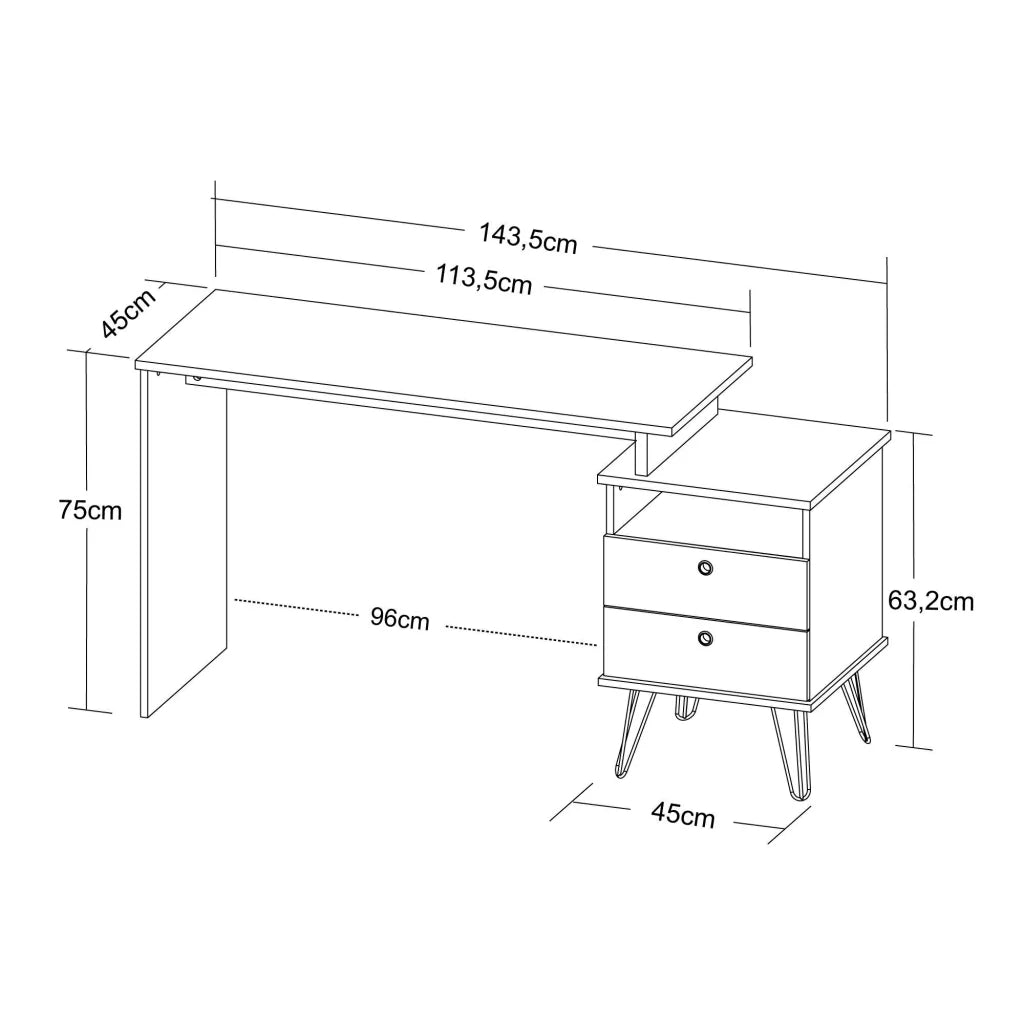 143,5cm
113,5cm
45cm
75cm
96cm
63,2cm
45cm